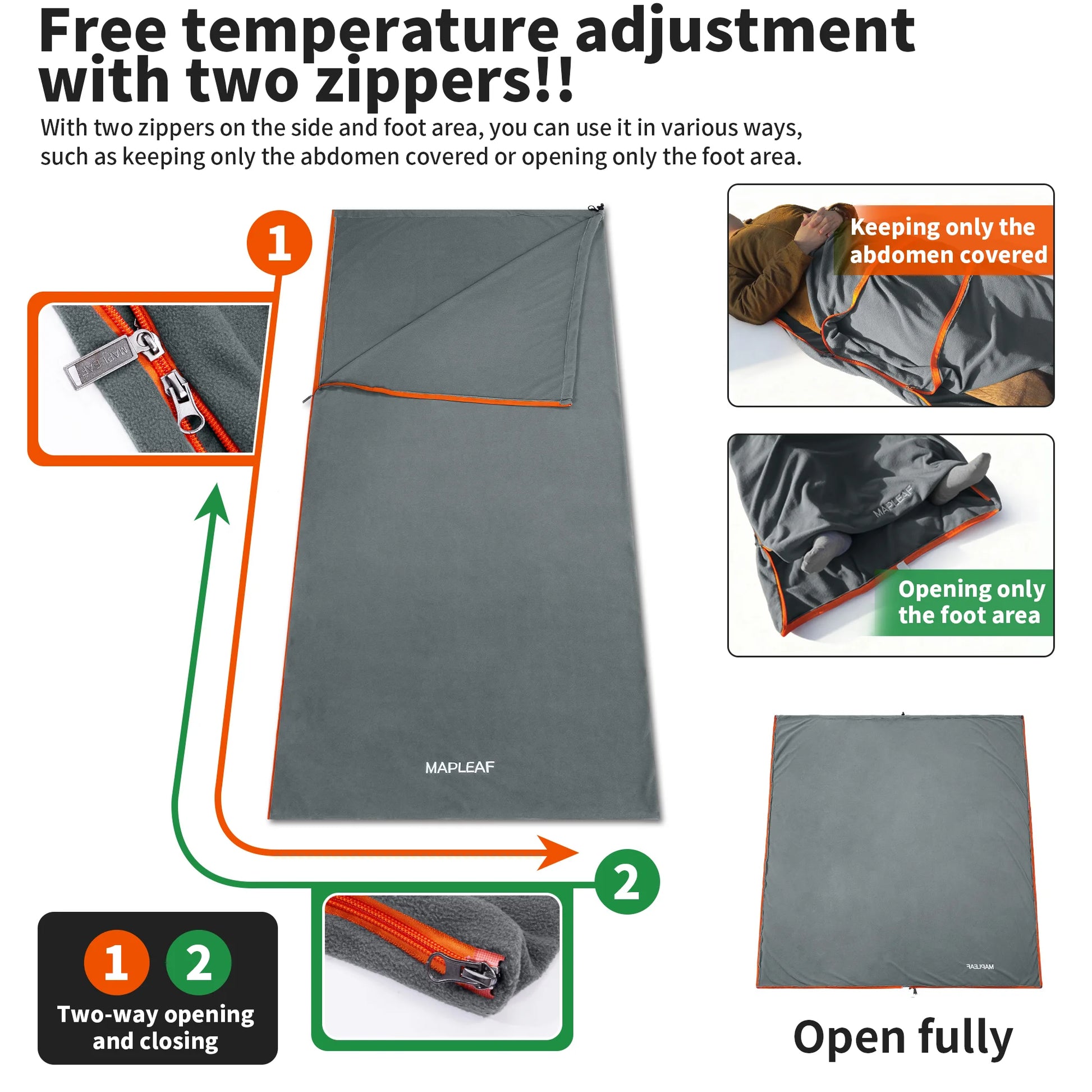 Free temperature adjustment with two zippers!!

With two zippers on the side and foot area, you can use it in various ways, such as keeping only the abdomen covered or opening only the foot area.

1

MAPLEAF

MAPLEAF

Keeping only the abdomen covered

MAPLEAF

Opening only the foot area

2

1 2
Two-way opening and closing

MAPLEAF

Open fully